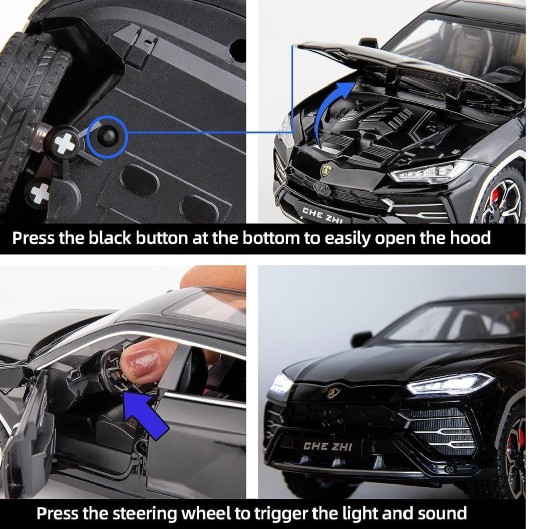 CHE ZHI

Press the black button at the bottom to easily open the hood

CHE ZHI

Press the steering wheel to trigger the light and sound